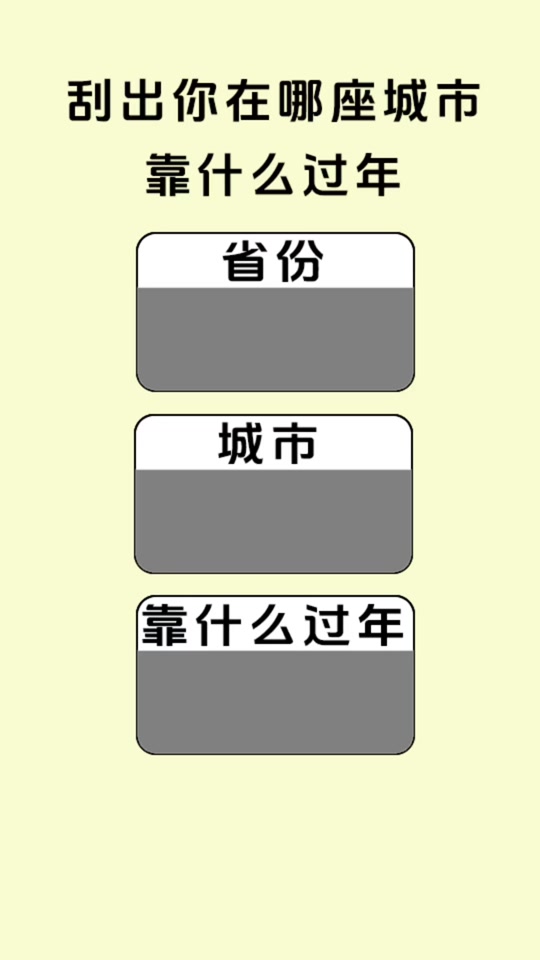 刮出你在哪座城市
靠什么过年

省份

城市

靠什么过年