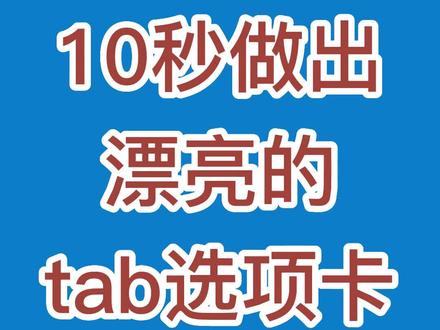 10秒做出
漂亮的
tab选项卡